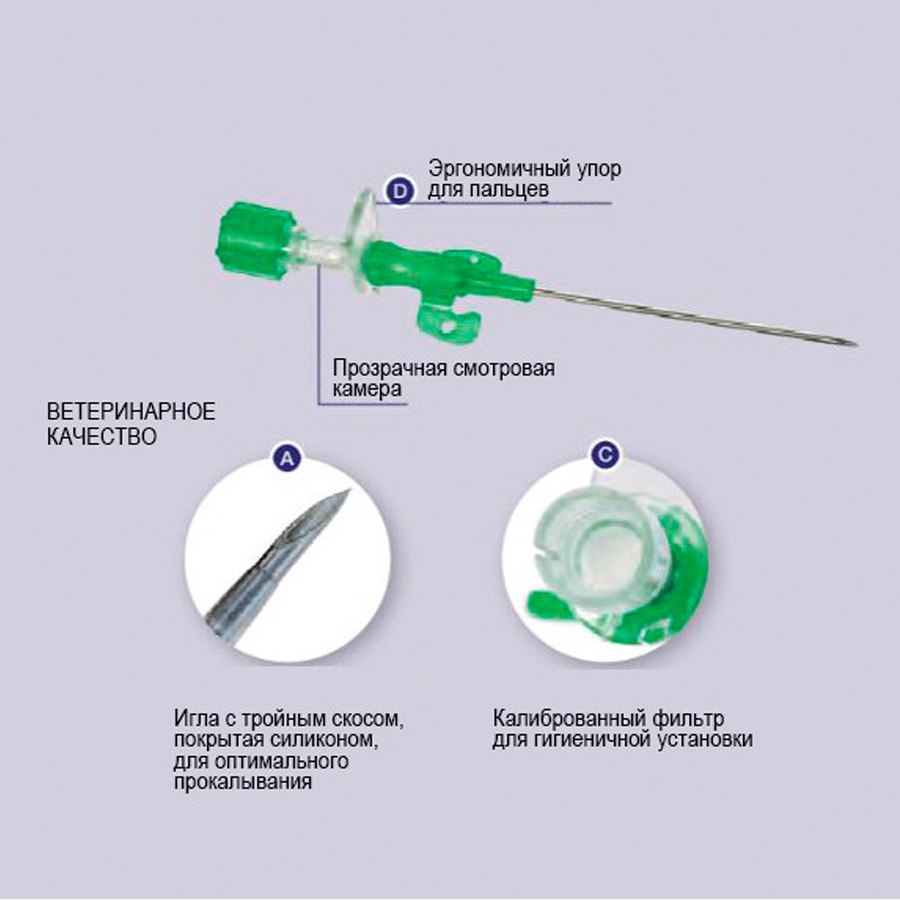 D

Эргономичный упор для пальцев

Прозрачная смотровая камера

ВЕТЕРИНАРНОЕ КАЧЕСТВО

A

C

Игла с тройным скосом, покрытая силиконом, для оптимального прокалывания

Калиброванный фильтр для гигиеничной установки